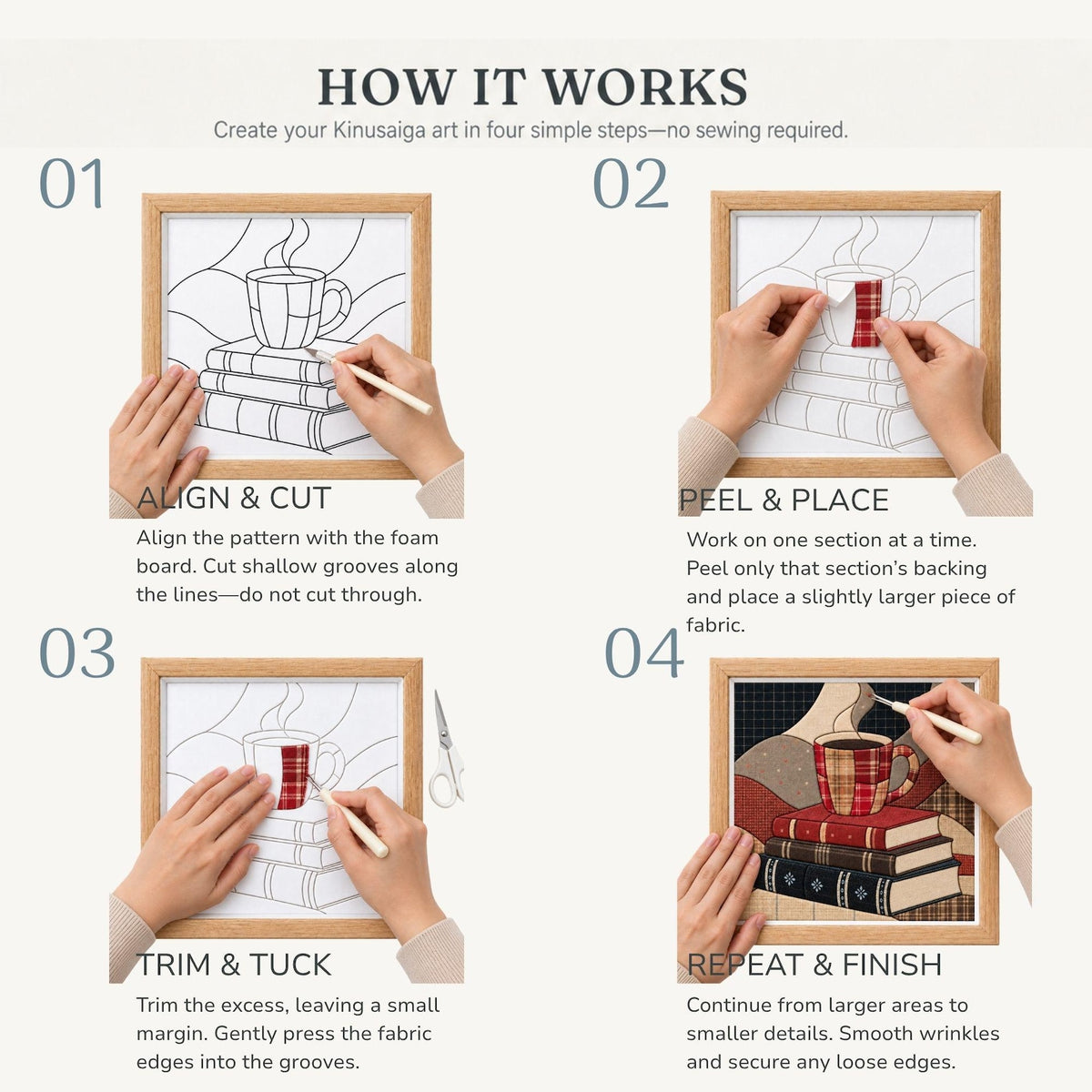 HOW IT WORKS

Create your Kinusaiga art in four simple steps—no sewing required.

01

ALIGN & CUT

Align the pattern with the foam board. Cut shallow grooves along the lines—do not cut through.

02

PEEL & PLACE

Work on one section at a time. Peel only that section's backing and place a slightly larger piece of fabric.

03

TRIM & TUCK

Trim the excess, leaving a small margin. Gently press the fabric edges into the grooves.

04

REPEAT & FINISH

Continue from larger areas to smaller details. Smooth wrinkles and secure any loose edges.